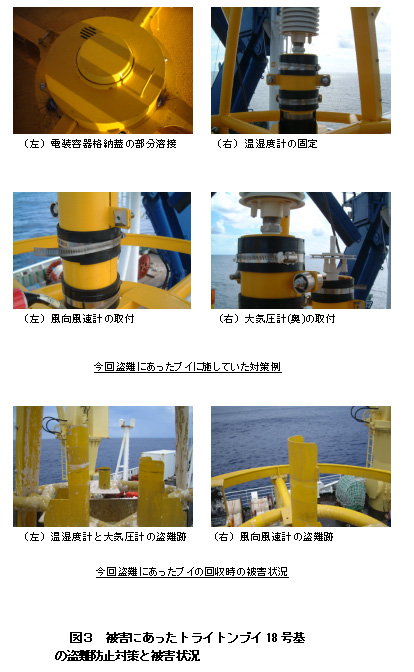 （左）電装容器格納蓋の部分溶接

（右）温湿度計の固定

（左）風向風速計の取付

（右）大気圧計(奥)の取付

今回盗難にあったブイに施していた対策例

（左）温湿度計と大気圧計の盗難跡

（右）風向風速計の盗難跡

今回盗難にあったブイの回収時の被害状況

図3　被害にあったトライトンブイ 18 号基の盗難防止対策と被害状況