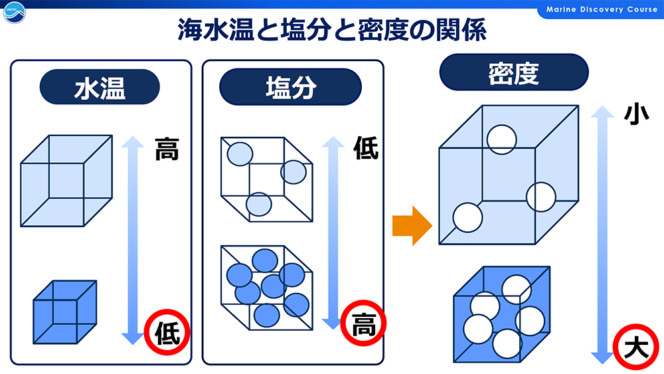 Marine Discovery Course

海水温と塩分と密度の関係

水温

高

低

塩分

低

高

密度

小

大